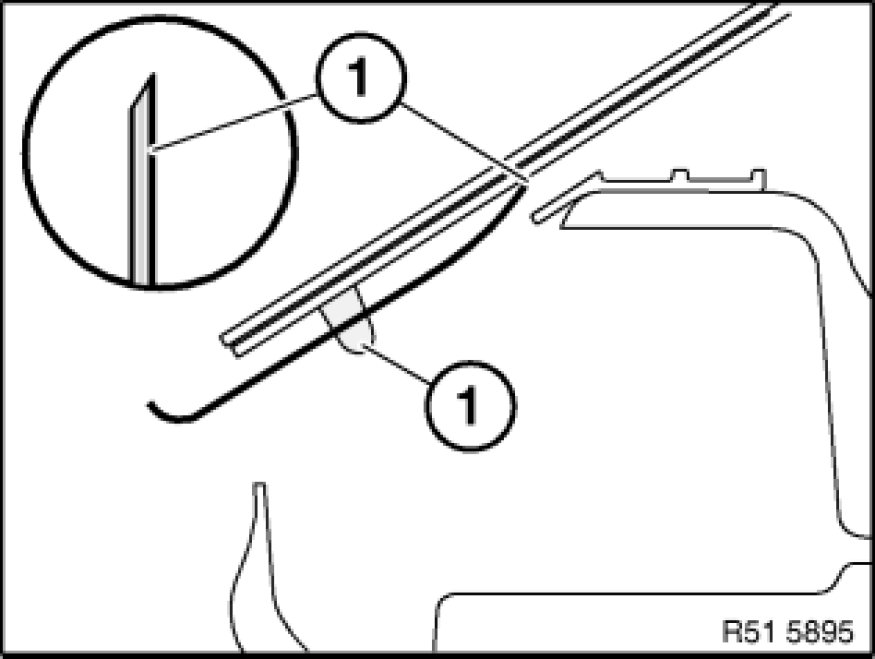 1

1

R51 5895