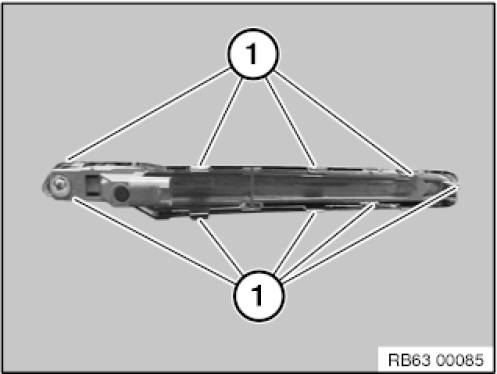 1

1

RB63 00085