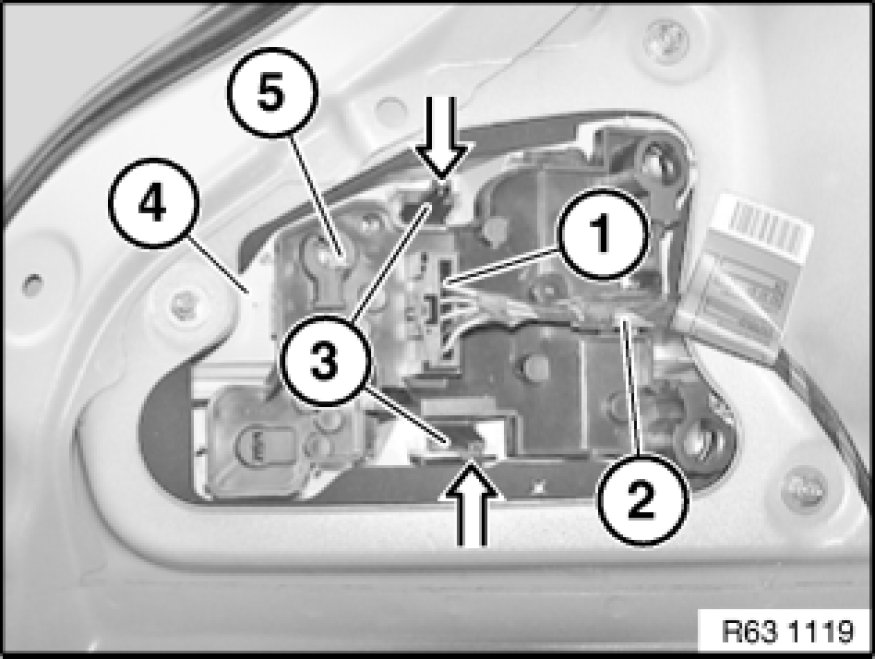 5
4
1
3
2
R63 1119