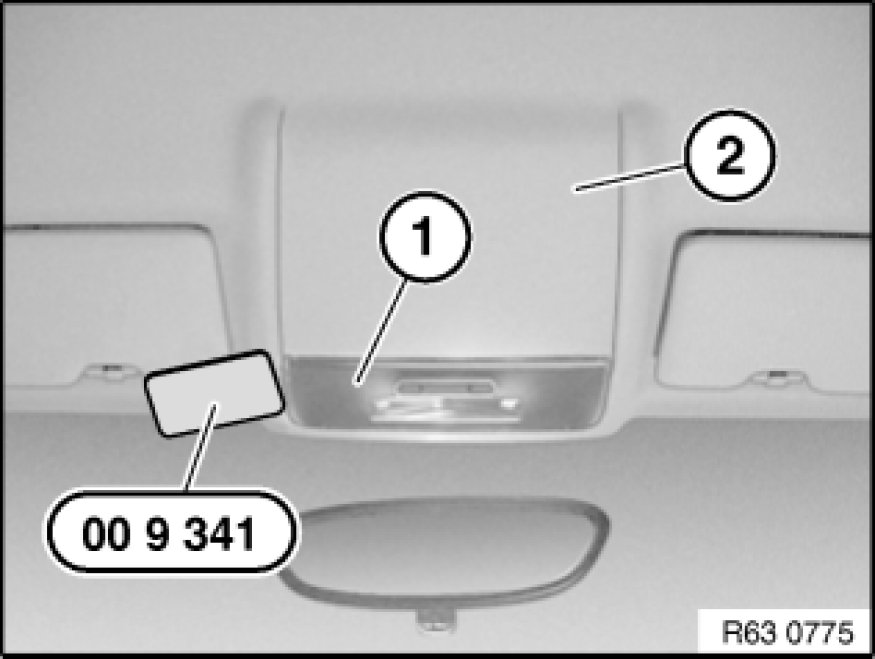 2
1
00 9 341
R63 0775