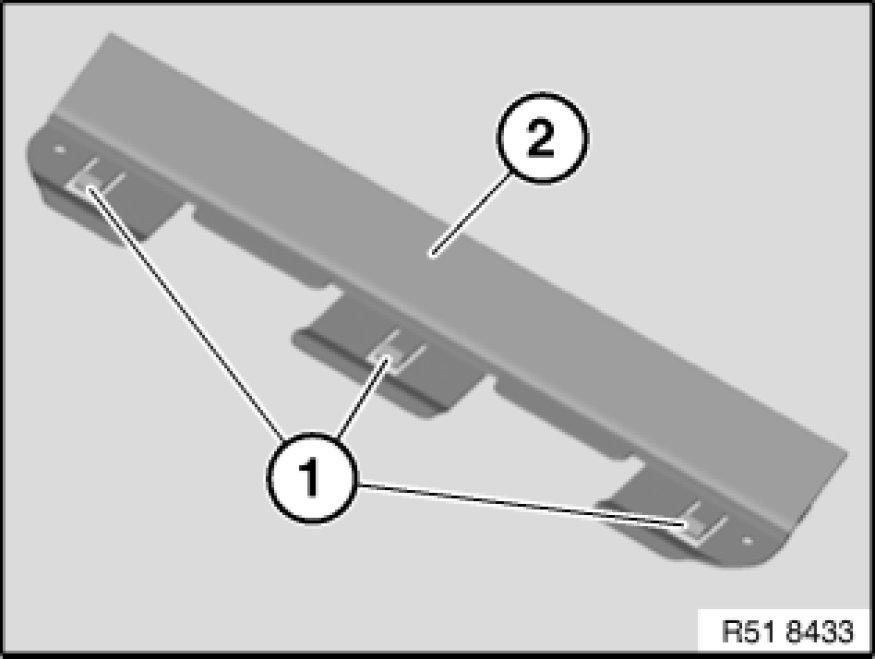 2

1

R51 8433