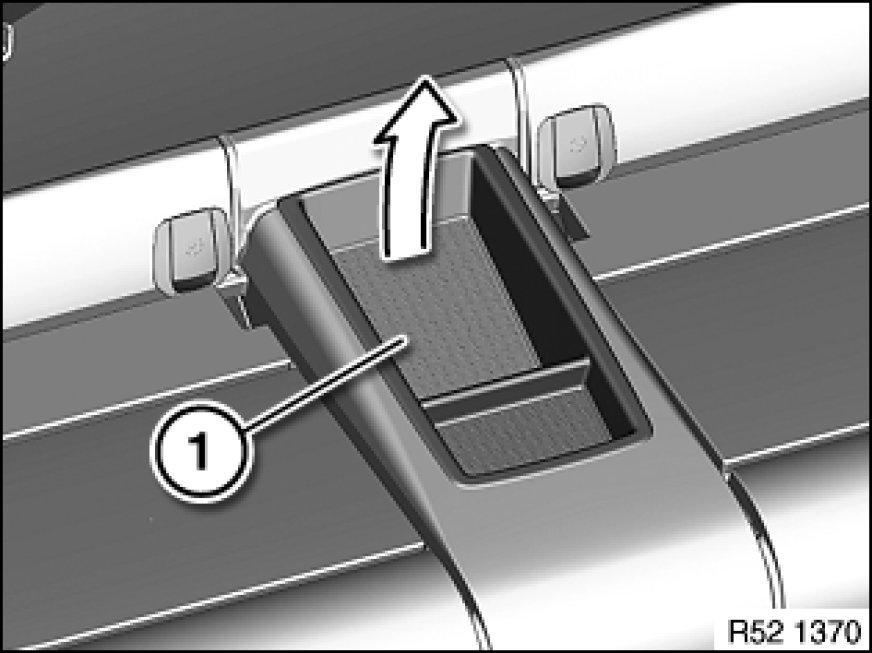 1

R52 1370