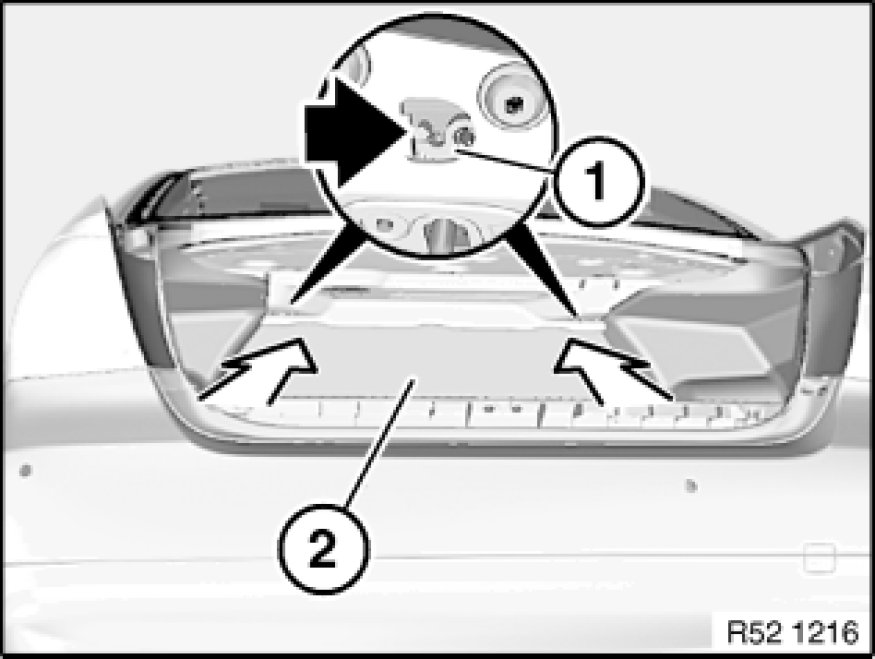 1
2
R52 1216