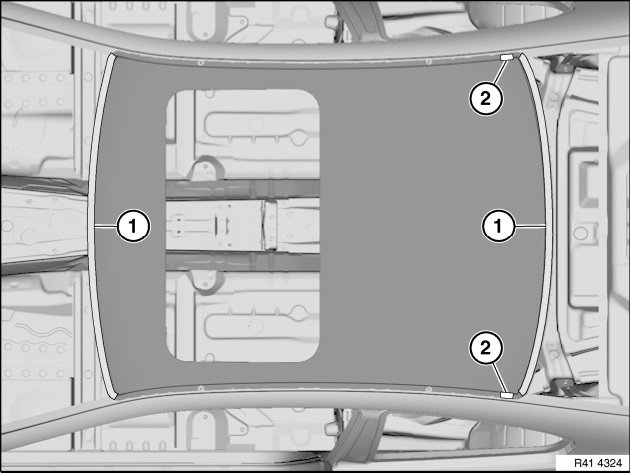 2
1
1
2
R41 4324