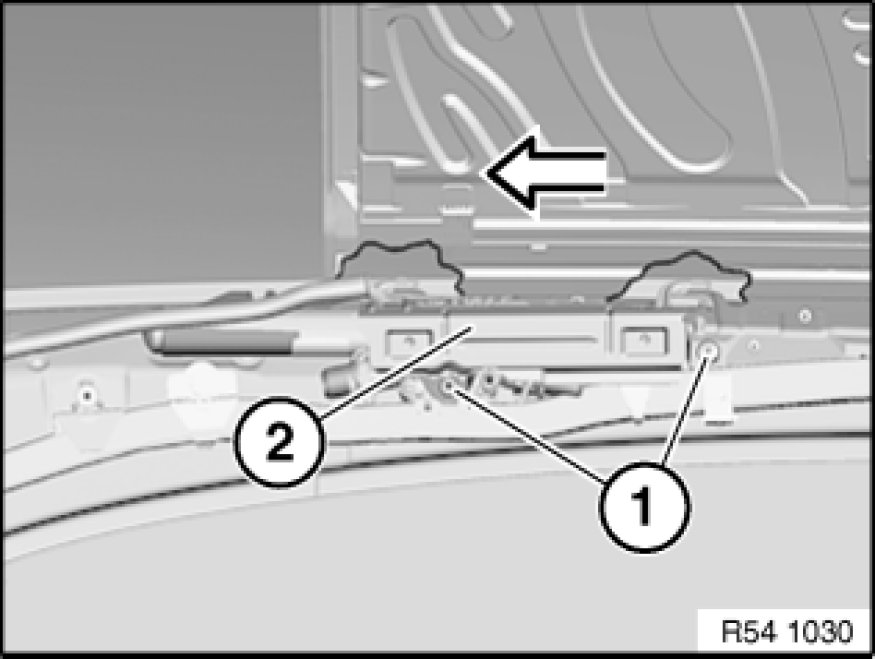 2

1

R54 1030