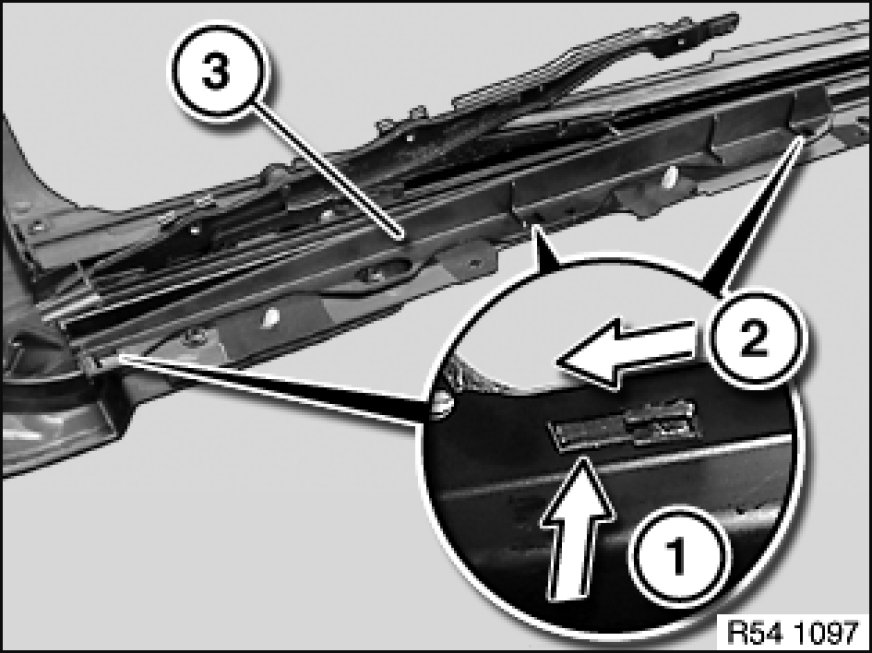 3
2
1
R54 1097