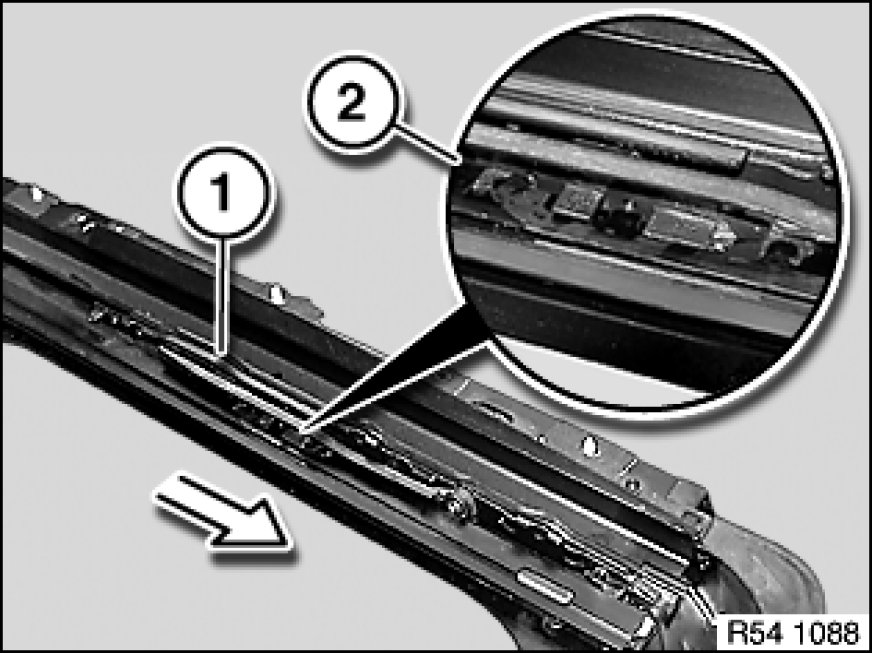 2

1

R54 1088