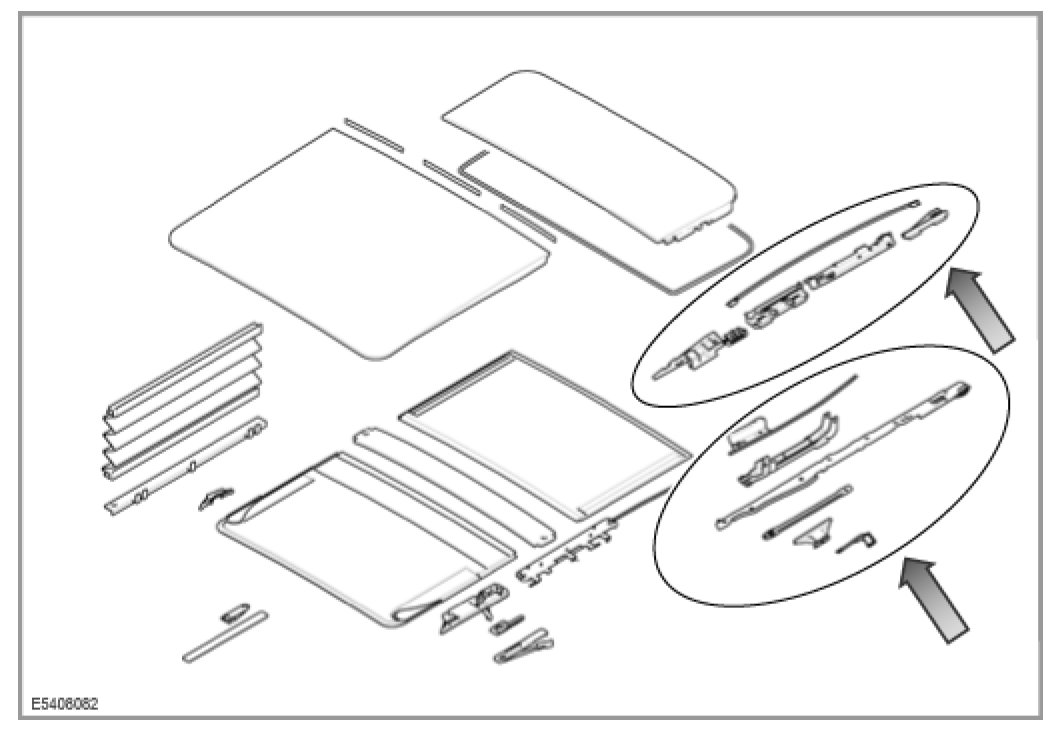 E5408082