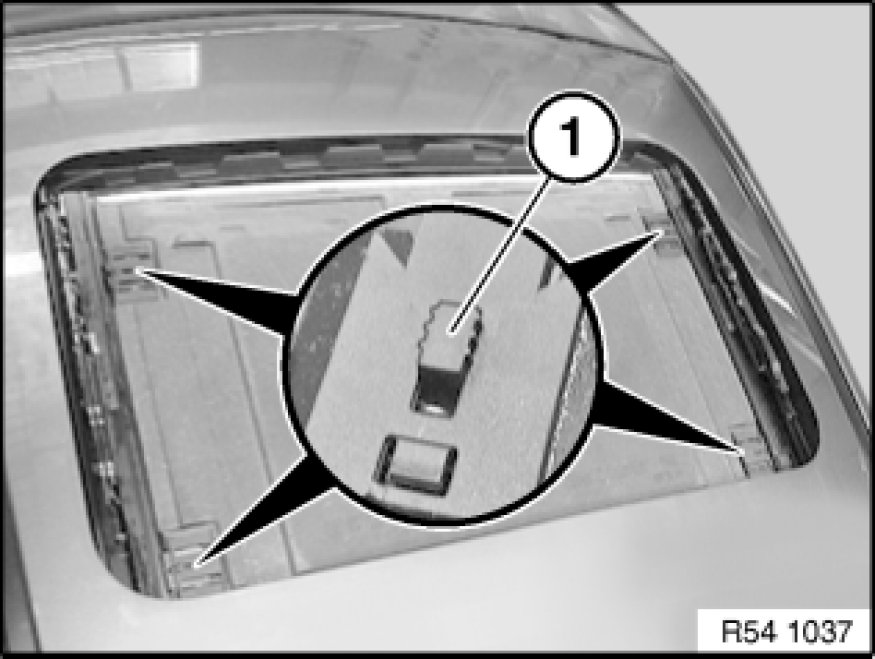 1

R54 1037