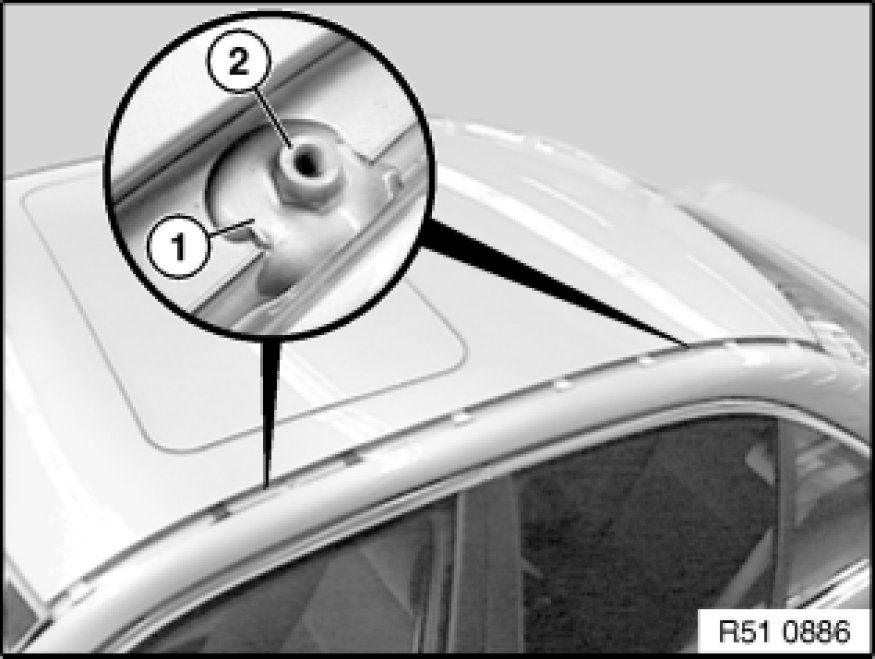 2
1
R51 0886