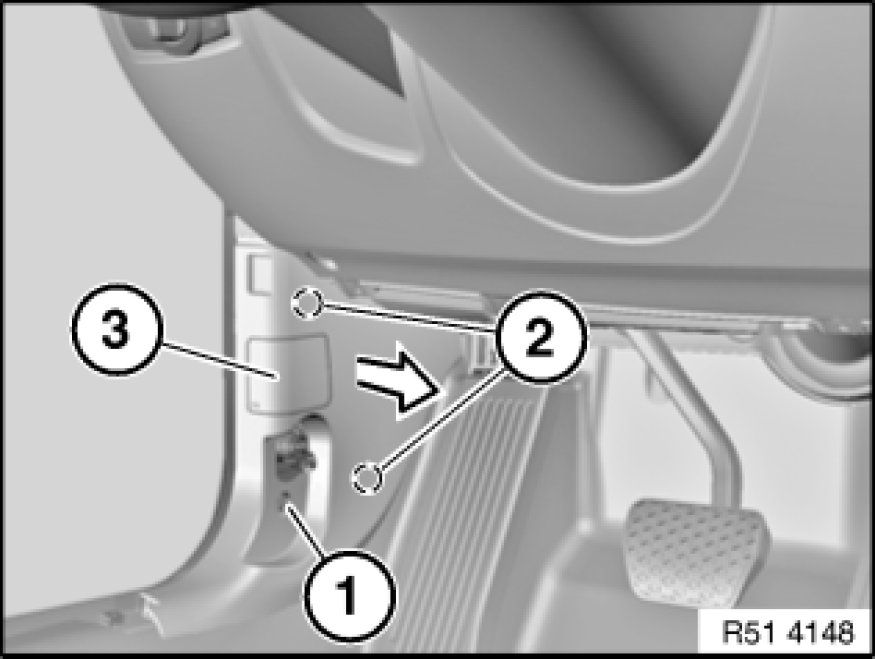 3
2
1
R51 4148