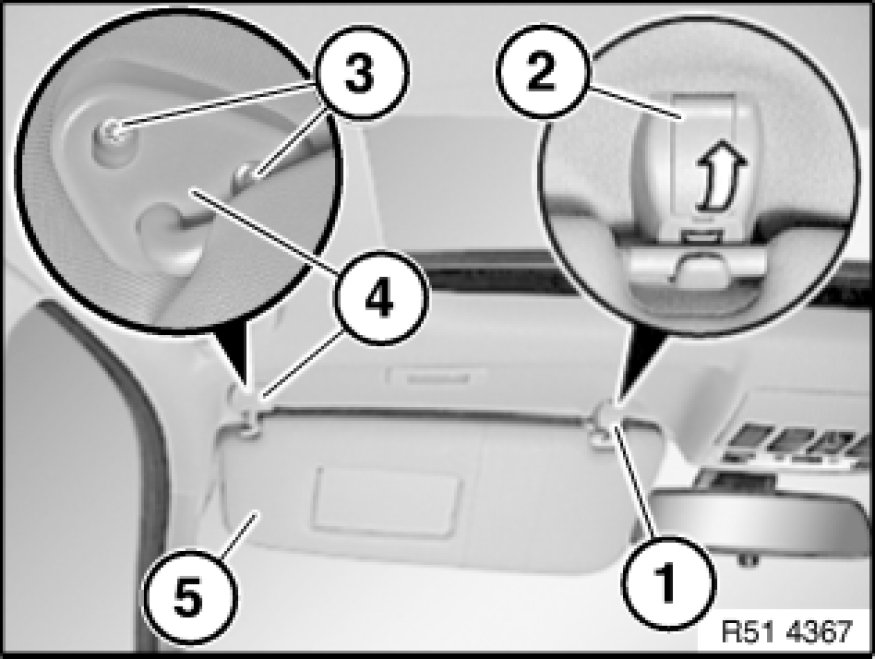 3
2
4
5
1
R51 4367