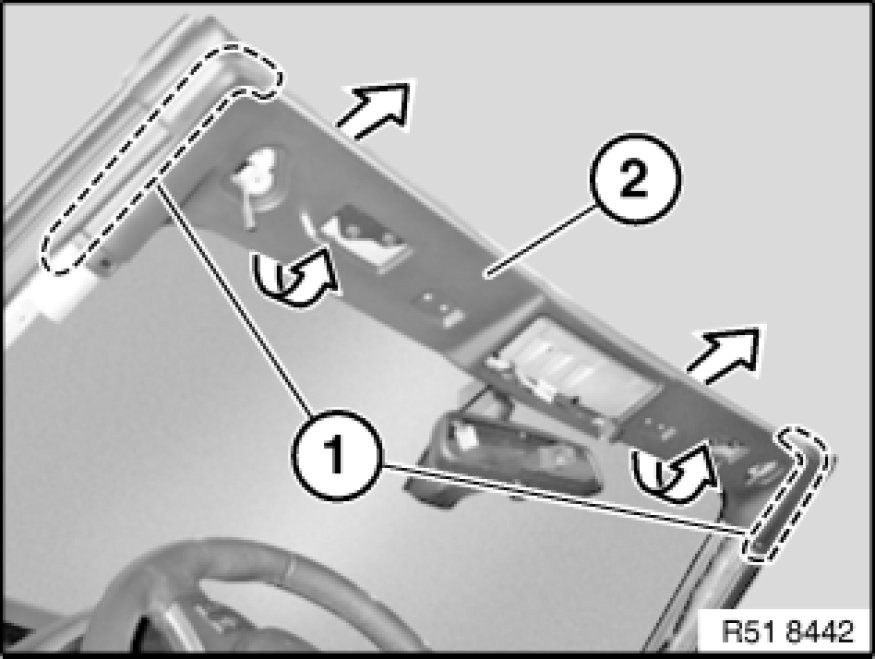 2

1

R51 8442