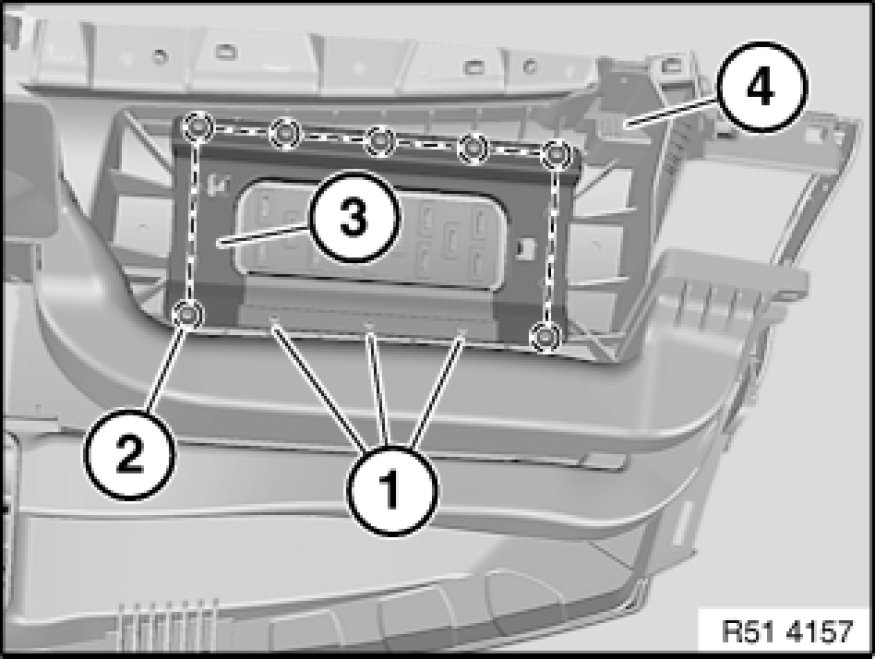 4
3
2
1
R51 4157