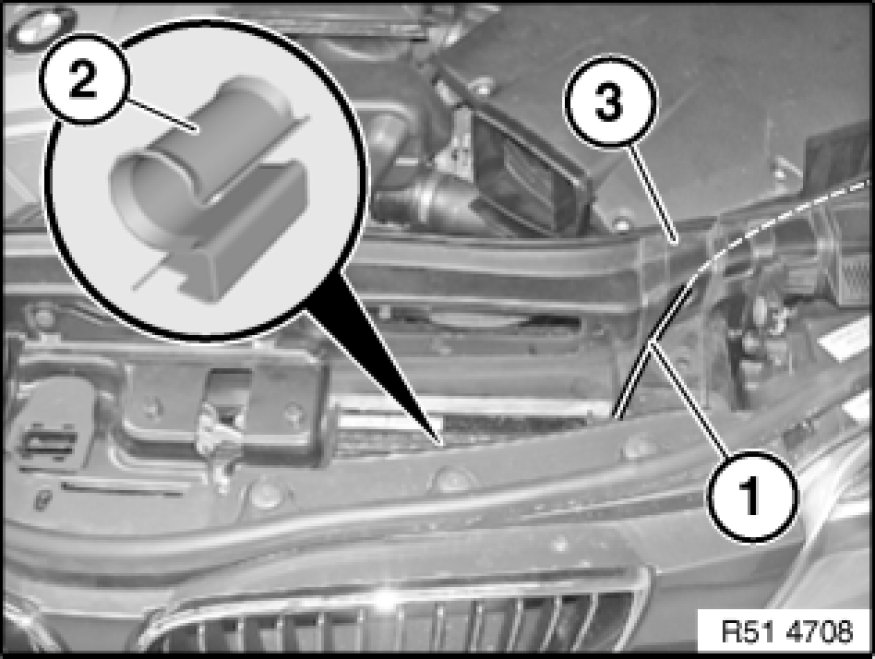 2

3

1

R51 4708