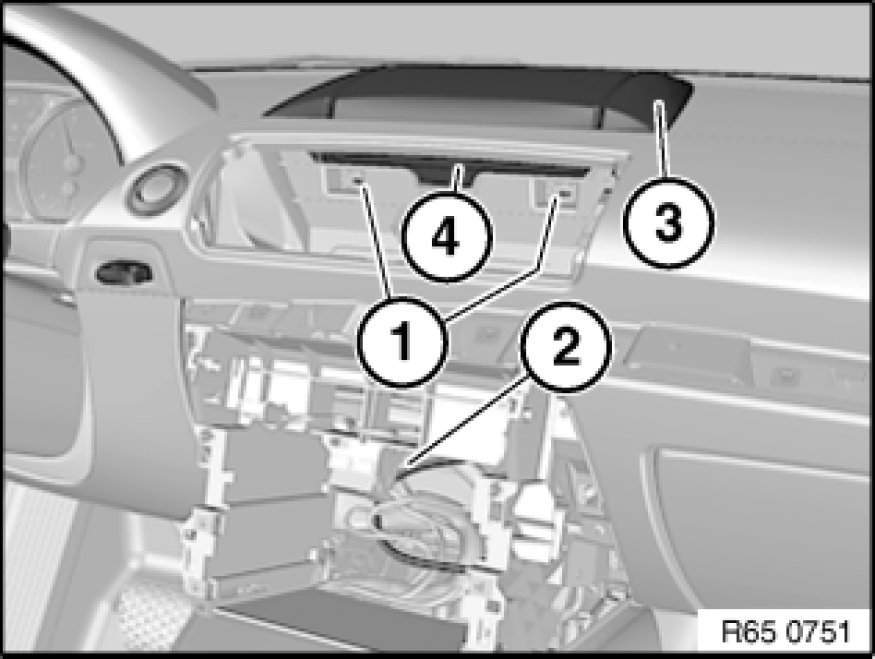 4
3
1
2
R65 0751