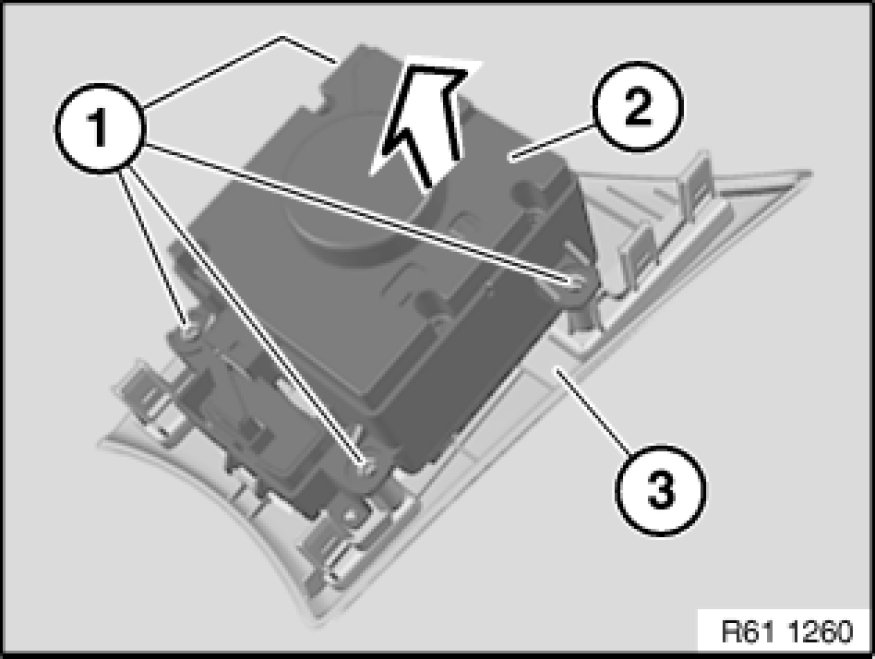 1
2
3
R61 1260