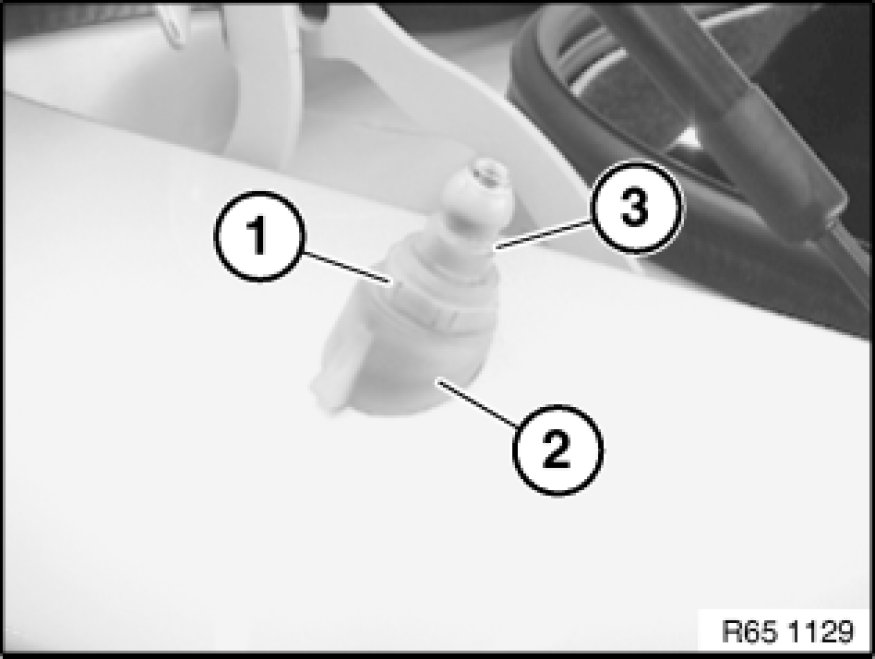 1
3
2
R65 1129