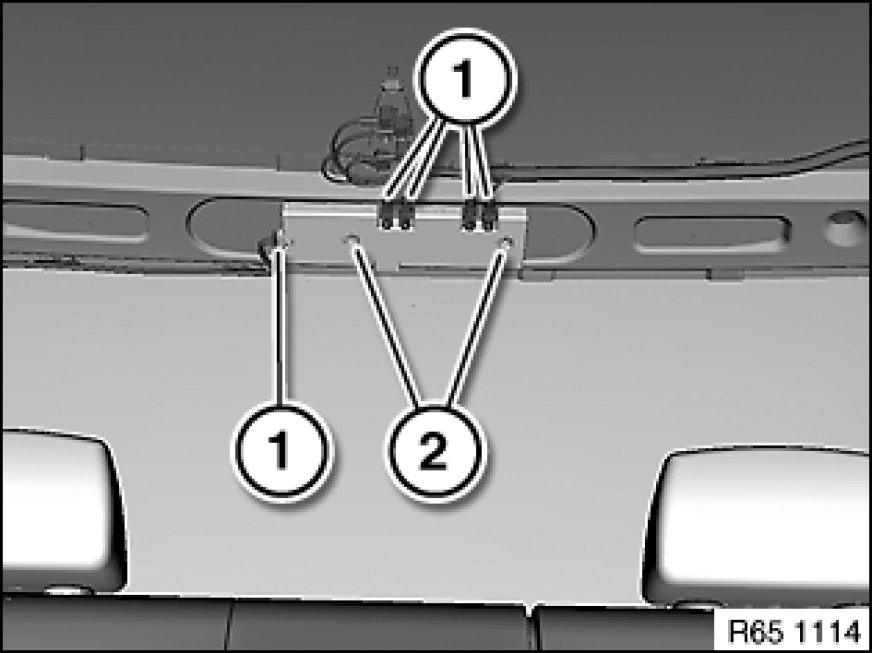 1
1
2
R65 1114