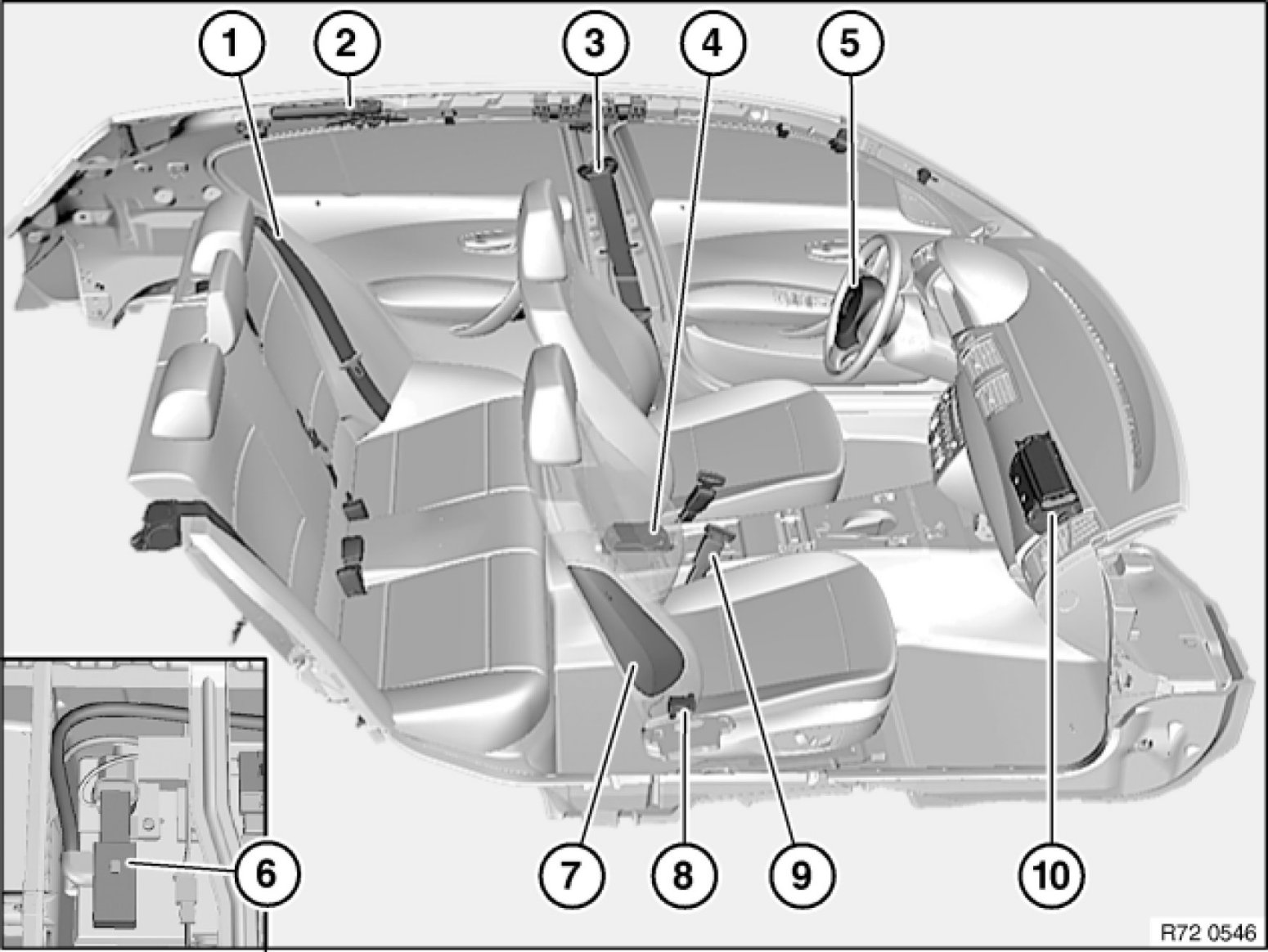 1
2
3
4
5
6
7
8
9
10
R72 0546