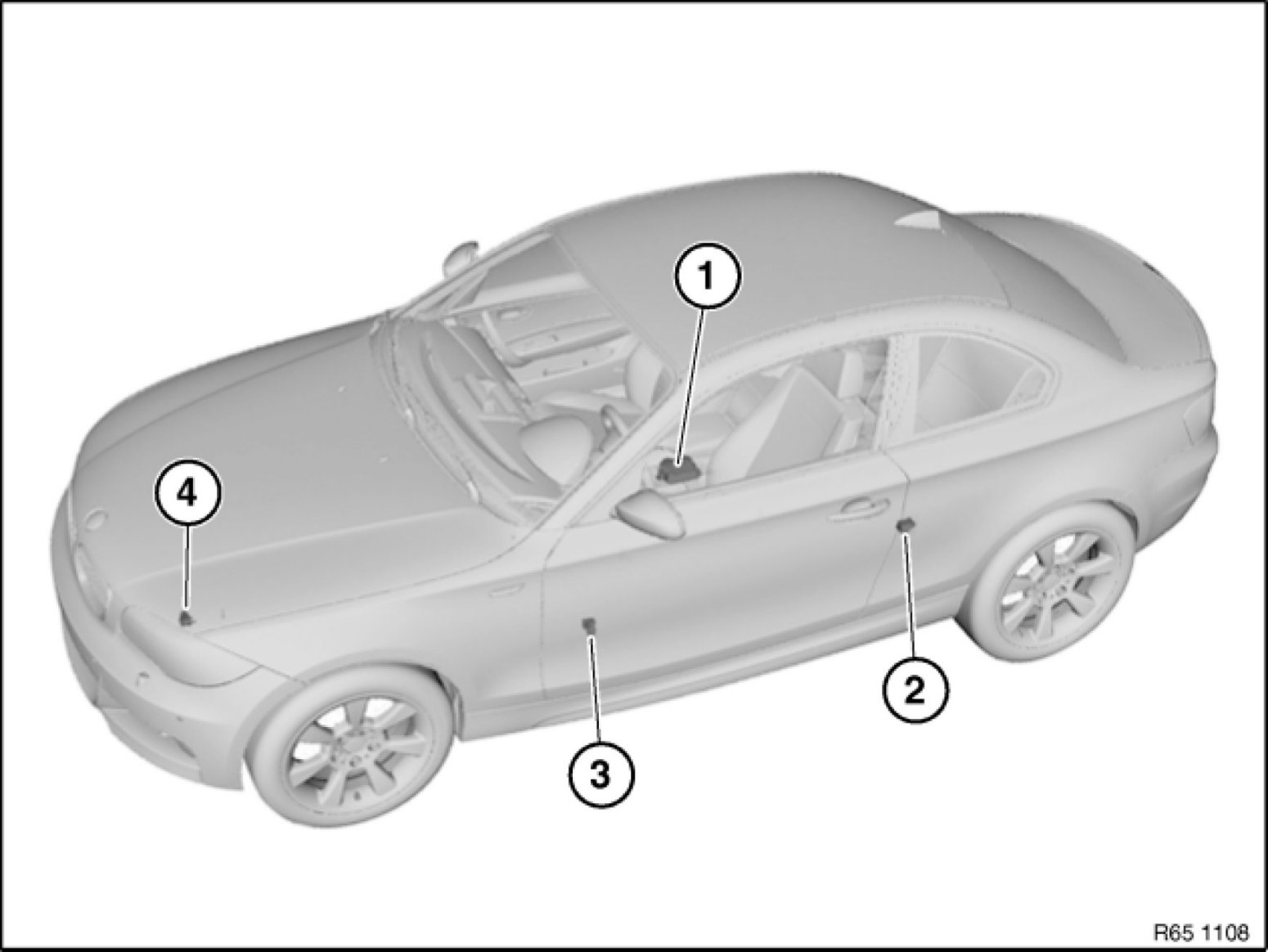 1

4

2

3

R65 1108