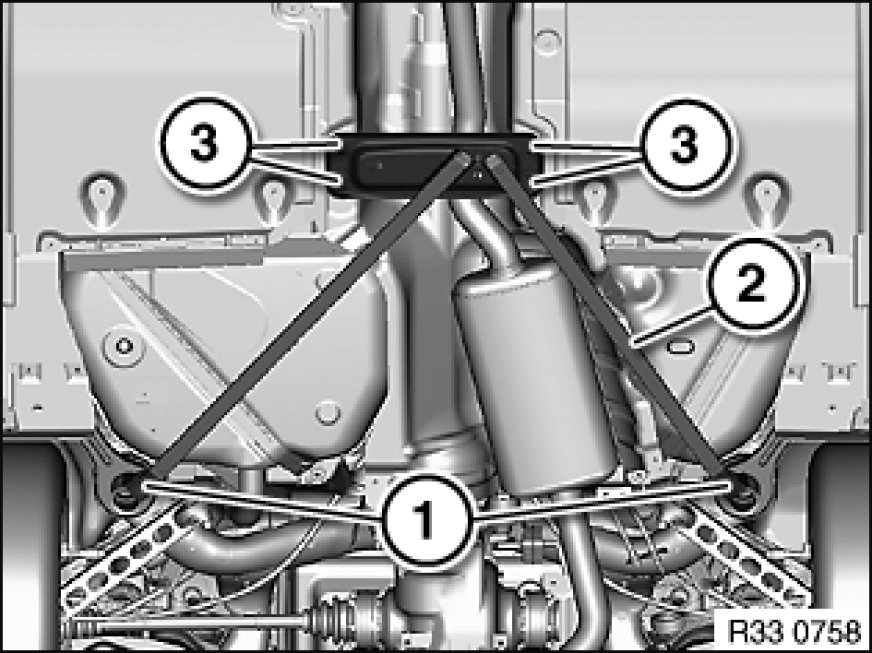 3
3
2
1
R33 0758