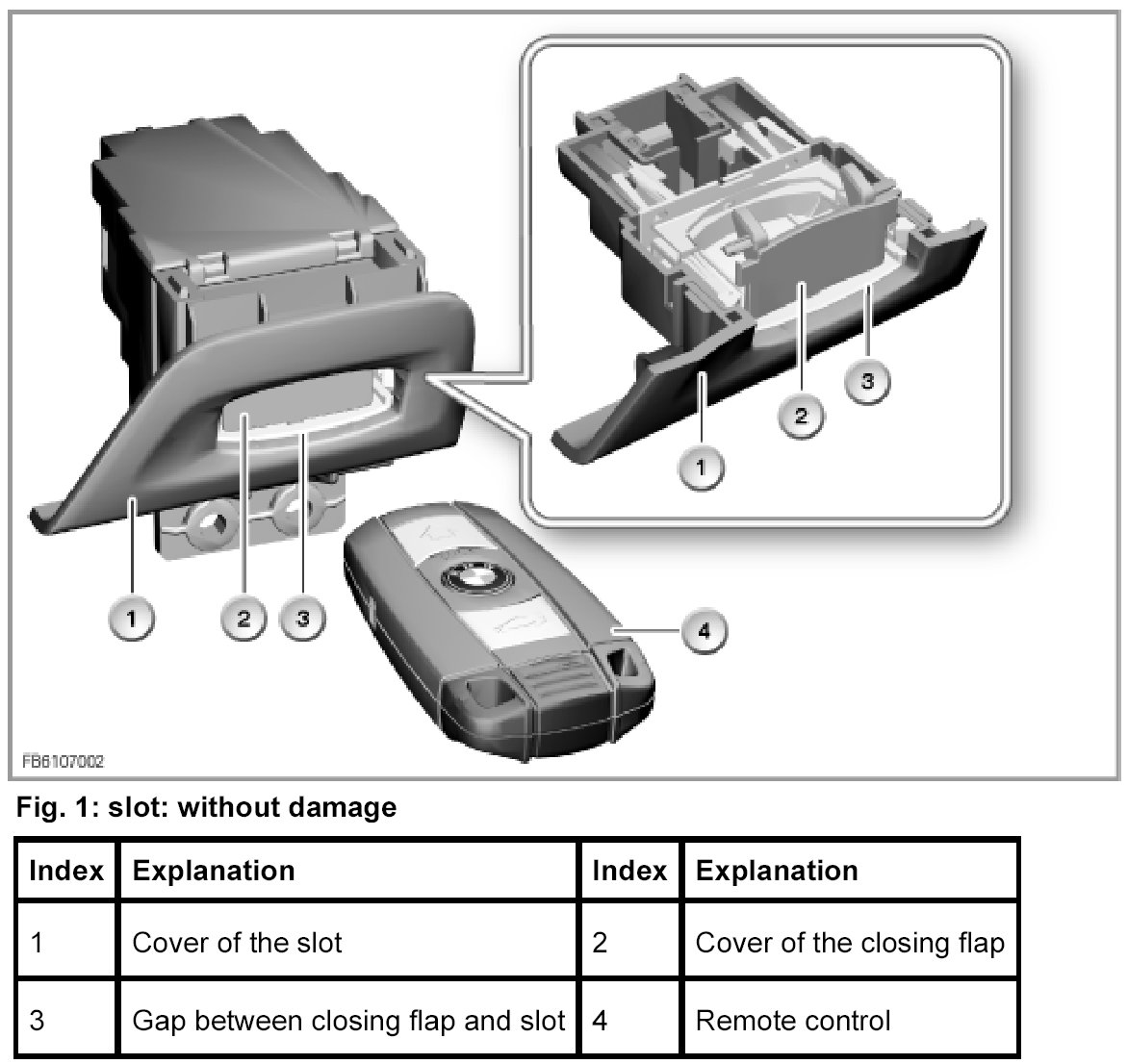 1
2
3
1
2
3
4
FB6107002

Fig. 1: slot: without damage

| Index | Explanation | Index | Explanation |
|---|---|---|---|
| 1 | Cover of the slot | 2 | Cover of the closing flap |
| 3 | Gap between closing flap and slot | 4 | Remote control |