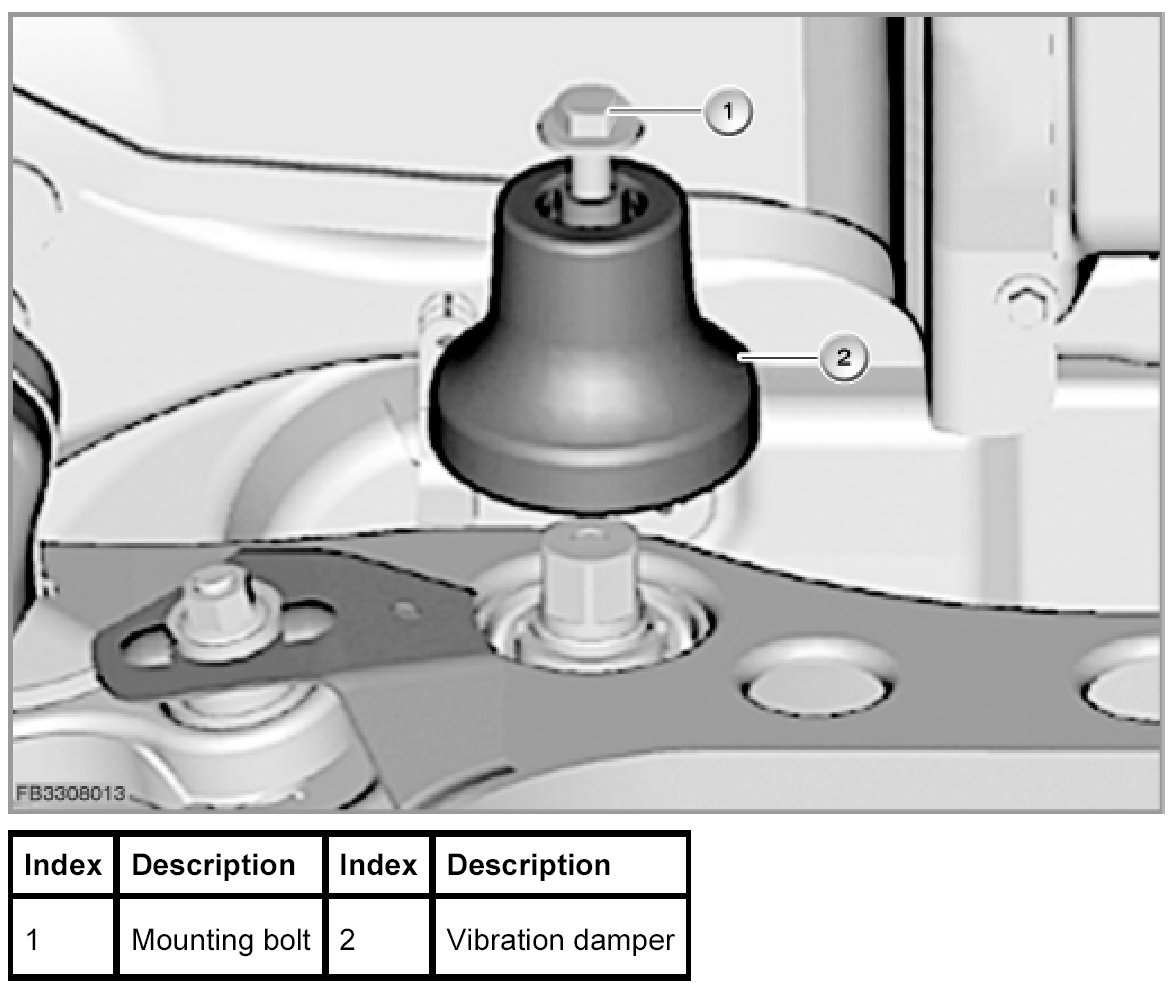 1
2
FB3308013

| Index | Description | Index | Description |
|---|---|---|---|
| 1 | Mounting bolt | 2 | Vibration damper |