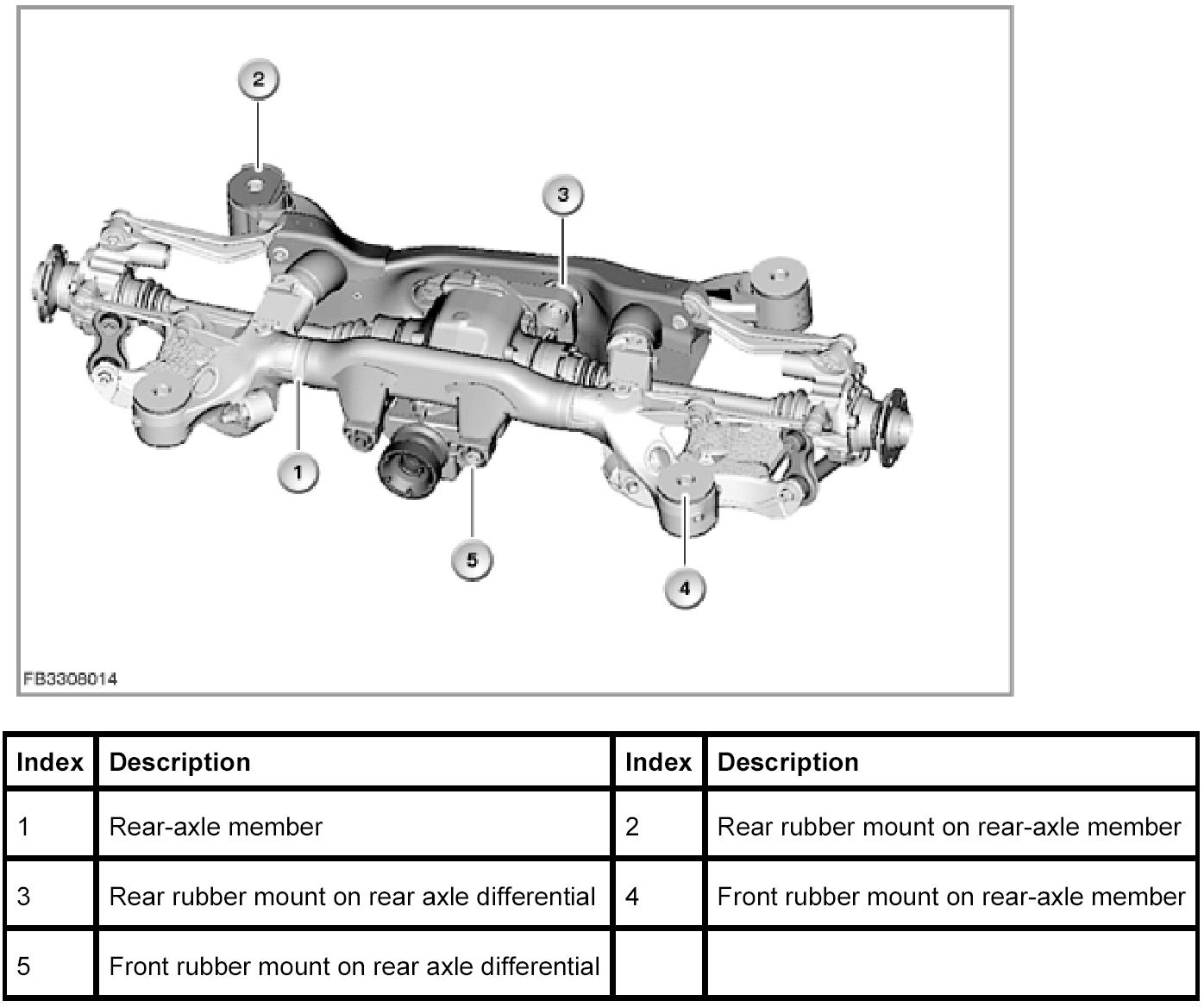 2
3
1
5
4
FB3308014

| Index | Description | Index | Description |
|---|---|---|---|
| 1 | Rear-axle member | 2 | Rear rubber mount on rear-axle member |
| 3 | Rear rubber mount on rear axle differential | 4 | Front rubber mount on rear-axle member |
| 5 | Front rubber mount on rear axle differential | | |