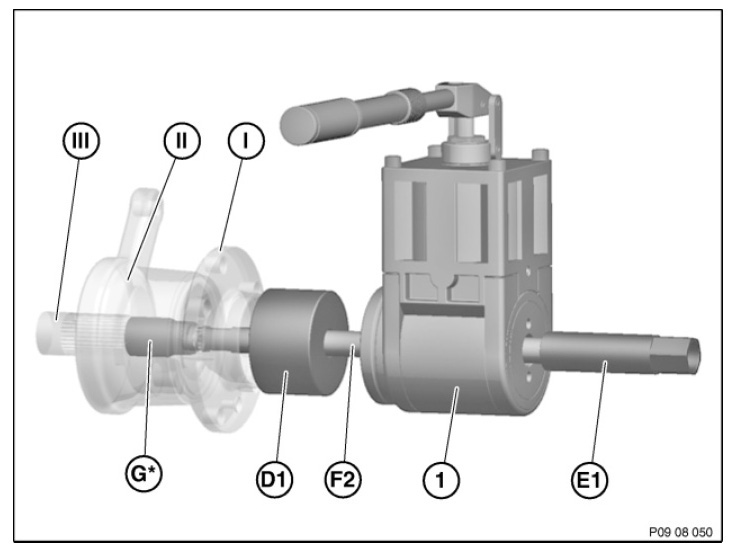 III
II
I
G*
D1
F2
1
E1
P09 08 050