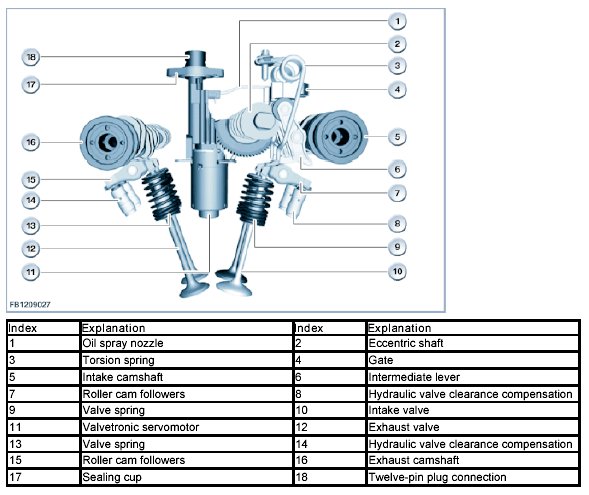 18
17
16
15
14
13
12
11
1
2
3
4
5
6
7
8
9
10
FB1209027

| Index | Explanation | Index | Explanation |
|---|---|---|---|
| 1 | Oil spray nozzle | 2 | Eccentric shaft |
| 3 | Torsion spring | 4 | Gate |
| 5 | Intake camshaft | 6 | Intermediate lever |
| 7 | Roller cam followers | 8 | Hydraulic valve clearance compensation |
| 9 | Valve spring | 10 | Intake valve |
| 11 | Valvetronic servomotor | 12 | Exhaust valve |
| 13 | Valve spring | 14 | Hydraulic valve clearance compensation |
| 15 | Roller cam followers | 16 | Exhaust camshaft |
| 17 | Sealing cup | 18 | Twelve-pin plug connection |