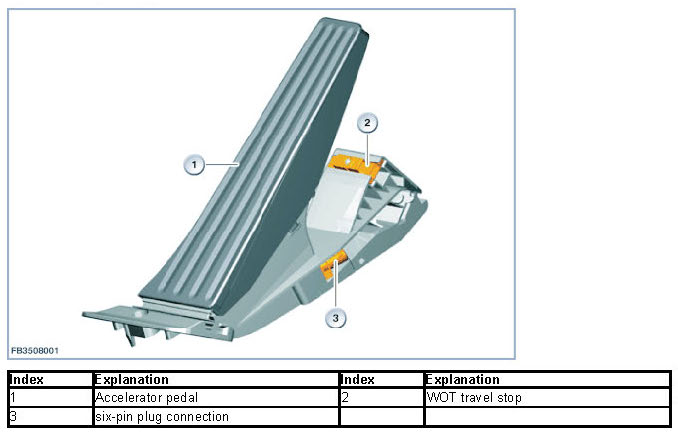 1

2

3

FB3508001

| Index | Explanation | Index | Explanation |
|---|---|---|---|
| 1 | Accelerator pedal | 2 | WOT travel stop |
| 3 | six-pin plug connection | | |