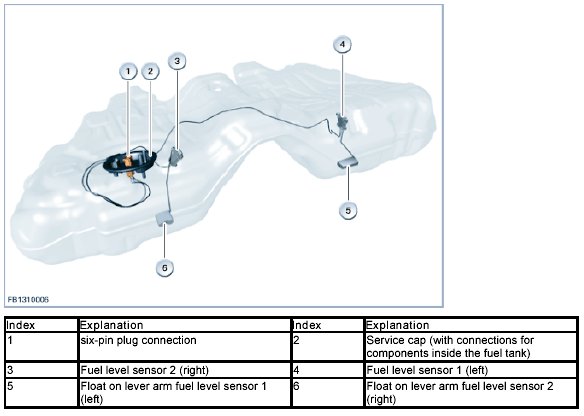 1
2
3
4
5
6
FB1310006

| Index | Explanation | Index | Explanation |
|---|---|---|---|
| 1 | six-pin plug connection | 2 | Service cap (with connections for components inside the fuel tank) |
| 3 | Fuel level sensor 2 (right) | 4 | Fuel level sensor 1 (left) |
| 5 | Float on lever arm fuel level sensor 1 (left) | 6 | Float on lever arm fuel level sensor 2 (right) |