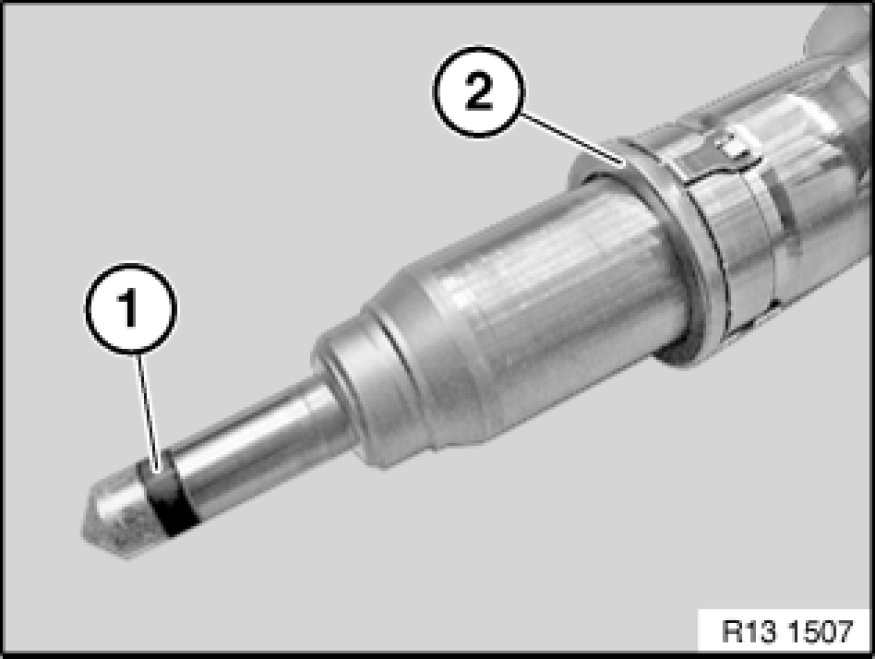 2
1
R13 1507