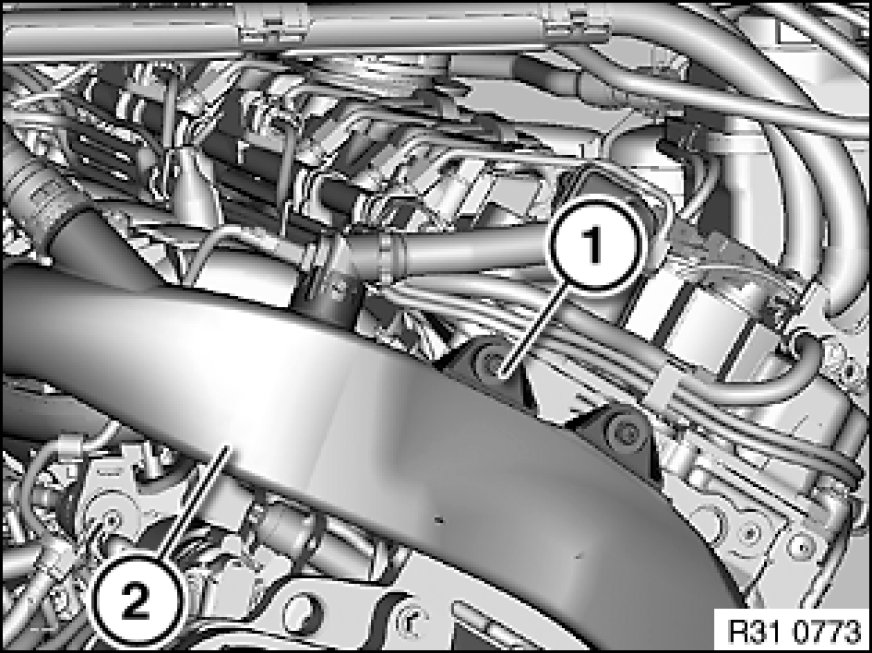 1
2
R31 0773