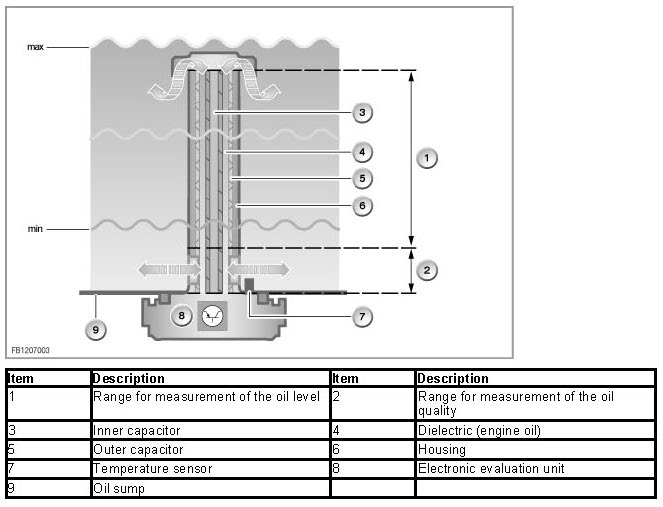 max

min

3

4

5

6

1

2

7

8

9

FB1207003

| Item | Description | Item | Description |
|---|---|---|---|
| 1 | Range for measurement of the oil level | 2 | Range for measurement of the oil quality |
| 3 | Inner capacitor | 4 | Dielectric (engine oil) |
| 5 | Outer capacitor | 6 | Housing |
| 7 | Temperature sensor | 8 | Electronic evaluation unit |
| 9 | Oil sump | | |