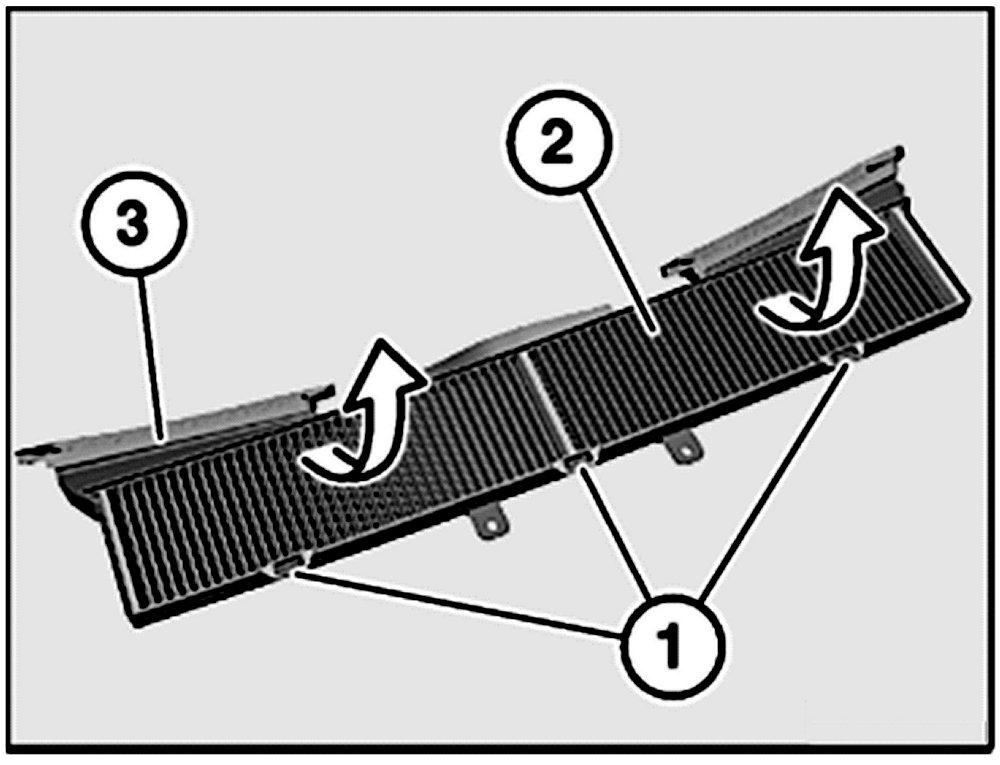 3
2
1