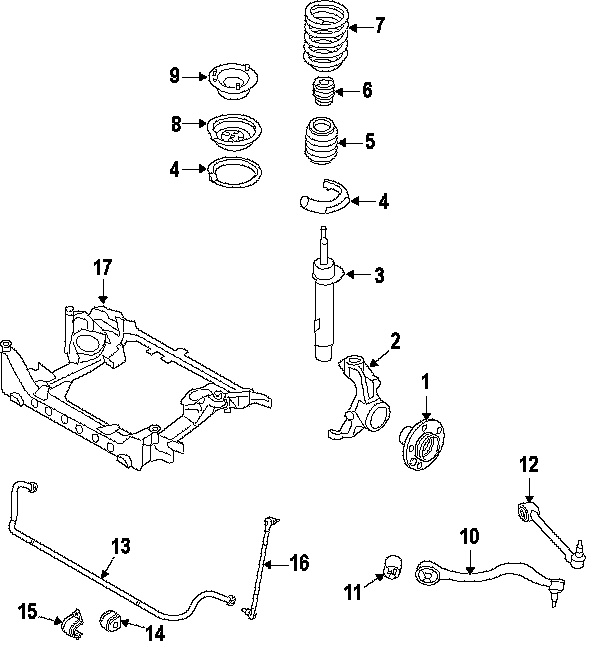 7
9
6
8
5
4
4
17
3
2
1
12
13
10
16
11
15
14