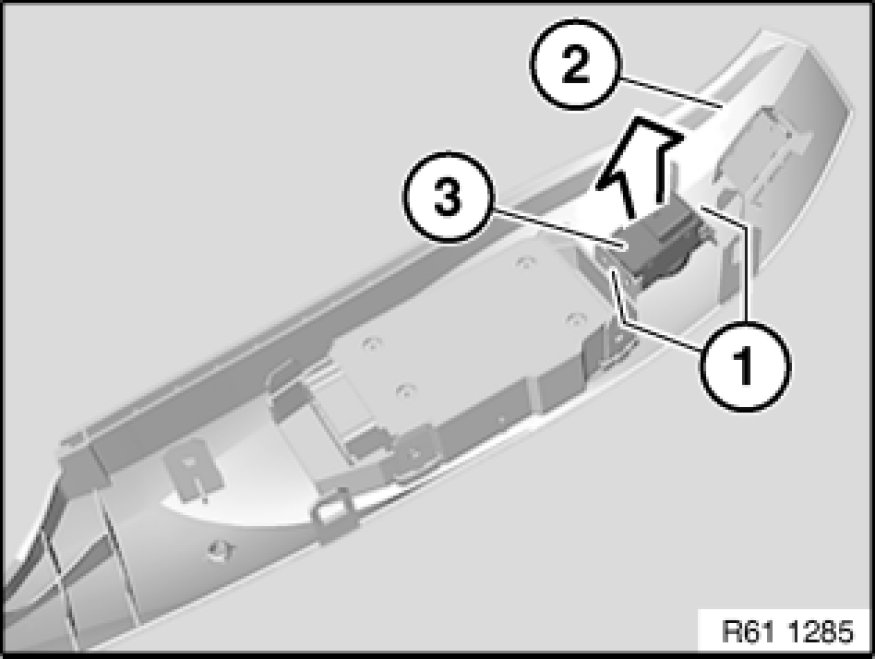 2
3
1
R61 1285