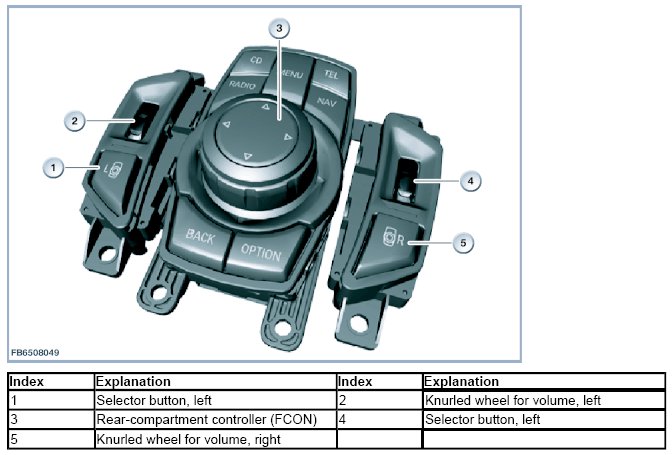 3
CD
MENU
TEL
RADIO
NAV
2
1
L
4
5
R
BACK
OPTION
FB6508049

| Index | Explanation | Index | Explanation |
|---|---|---|---|
| 1 | Selector button, left | 2 | Knurled wheel for volume, left |
| 3 | Rear-compartment controller (FCON) | 4 | Selector button, left |
| 5 | Knurled wheel for volume, right | | |