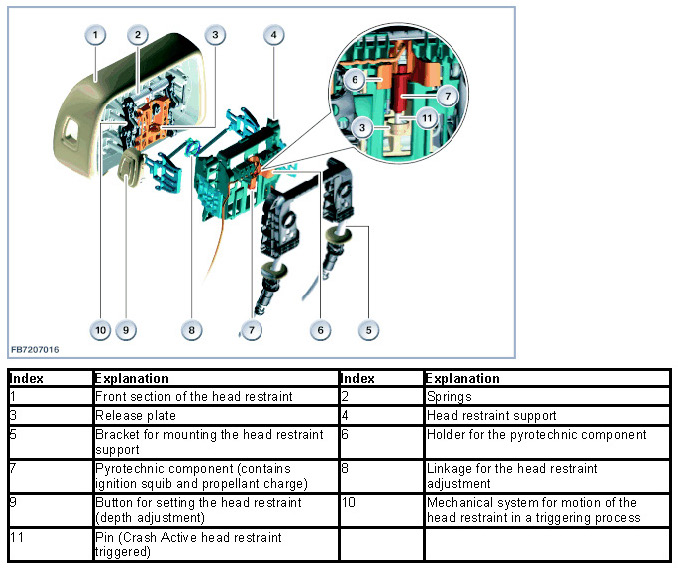 1 2 3 4

6 7 3 11

10 9 8 7 6 5

FB7207016

| Index | Explanation | Index | Explanation |
|---|---|---|---|
| 1 | Front section of the head restraint | 2 | Springs |
| 3 | Release plate | 4 | Head restraint support |
| 5 | Bracket for mounting the head restraint support | 6 | Holder for the pyrotechnic component |
| 7 | Pyrotechnic component (contains ignition squib and propellant charge) | 8 | Linkage for the head restraint adjustment |
| 9 | Button for setting the head restraint (depth adjustment) | 10 | Mechanical system for motion of the head restraint in a triggering process |
| 11 | Pin (Crash Active head restraint triggered) | | |