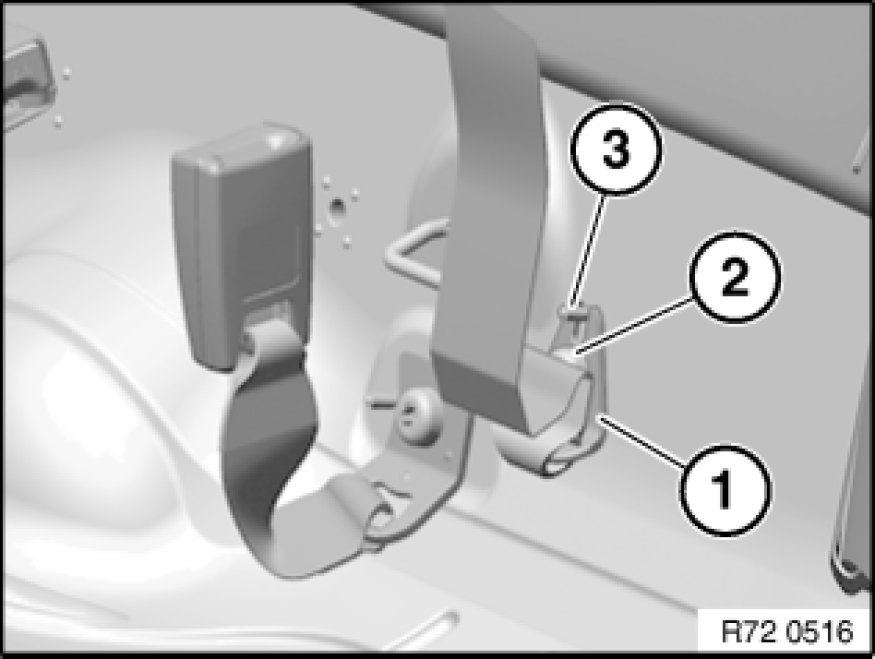 3
2
1
R72 0516