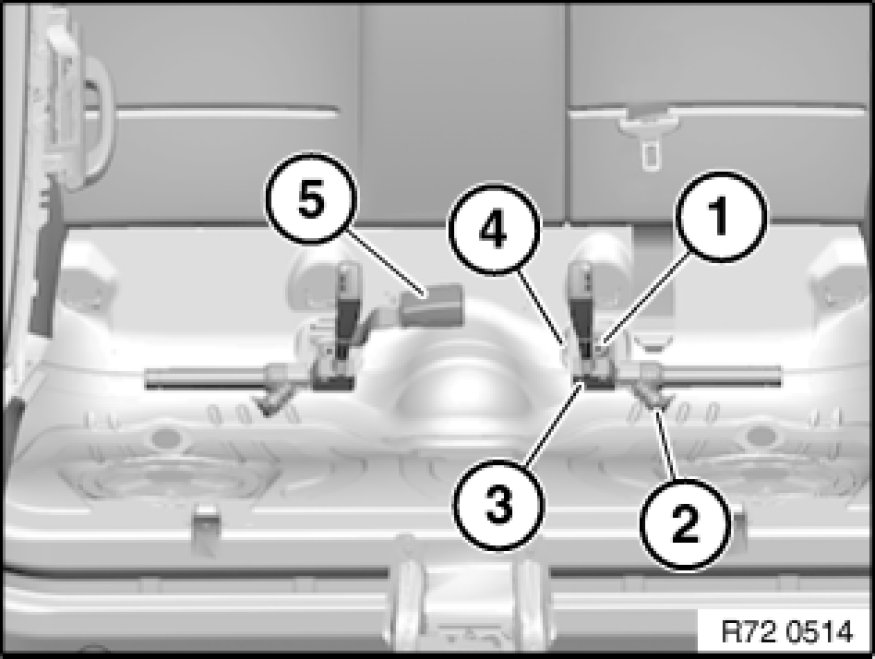 5
4
1
3
2
R72 0514