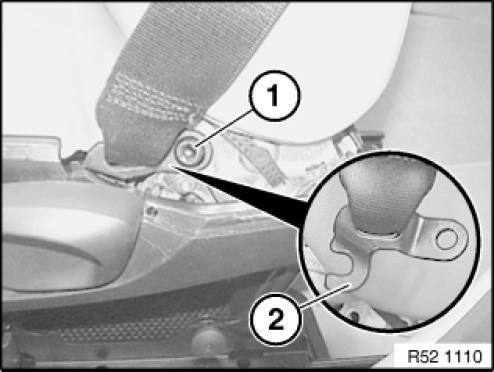 1
2
R52 1110