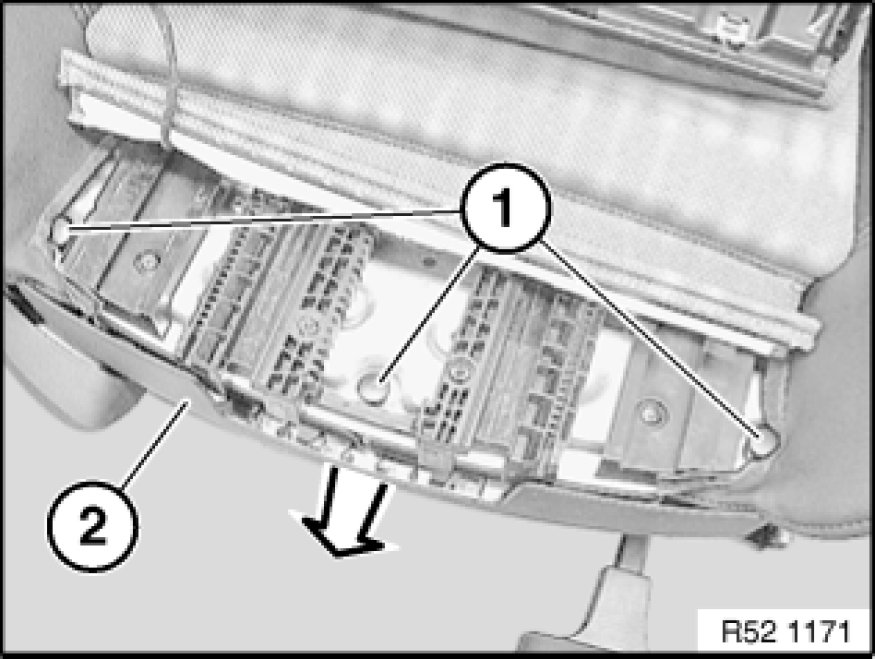 1
2
R52 1171