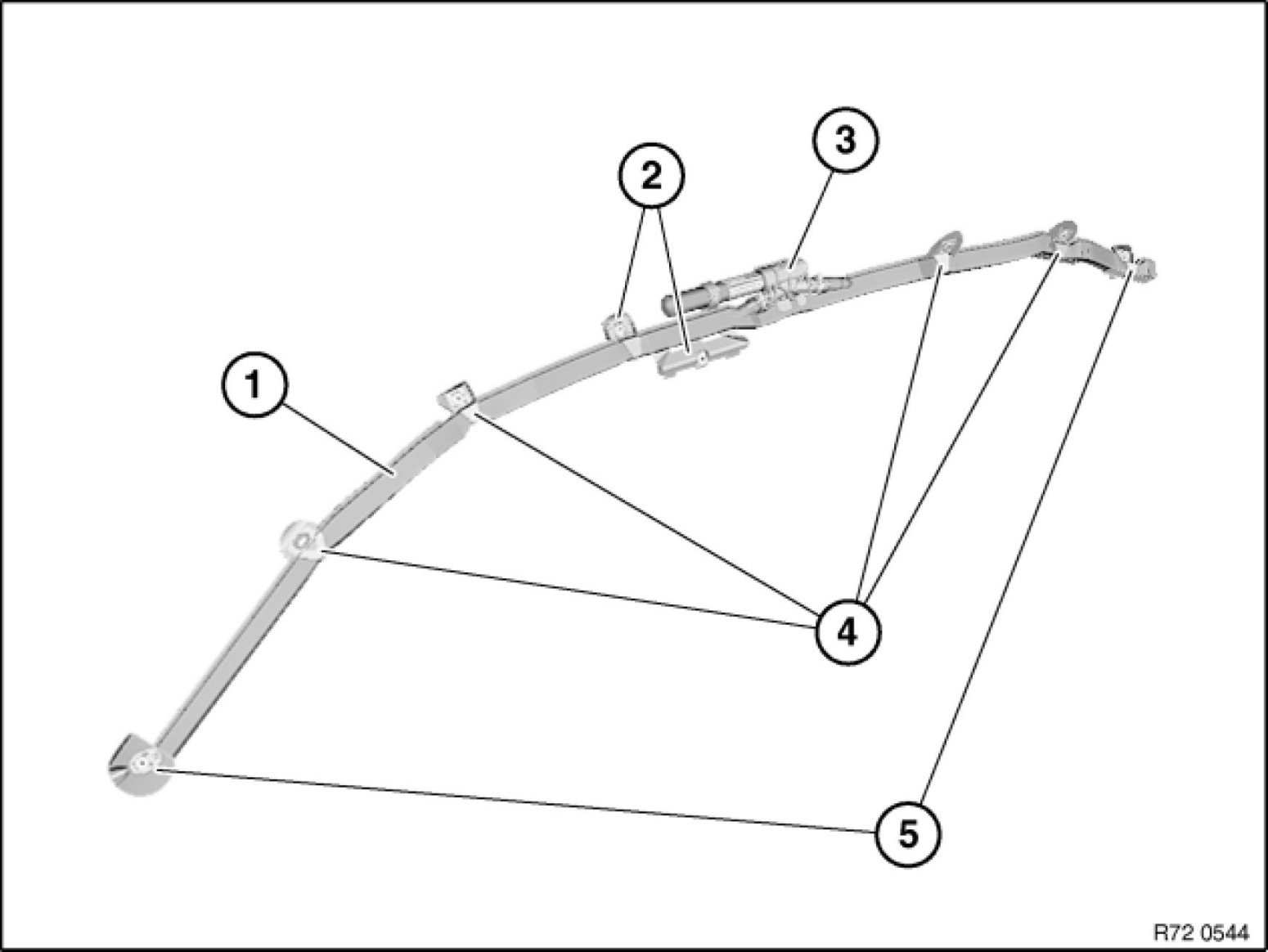 3
2
1
4
5
R72 0544