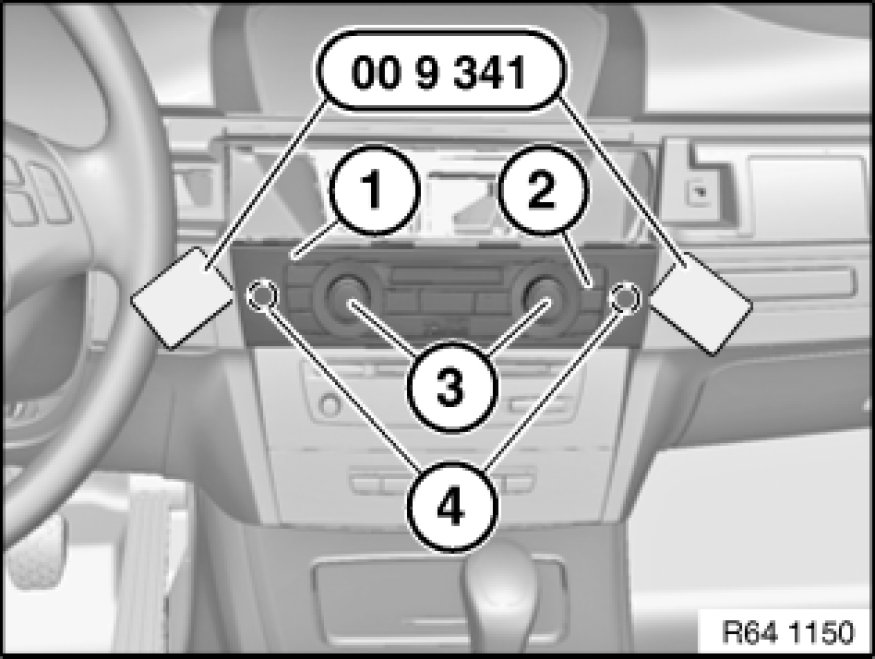 00 9 341

1

2

3

4

R64 1150