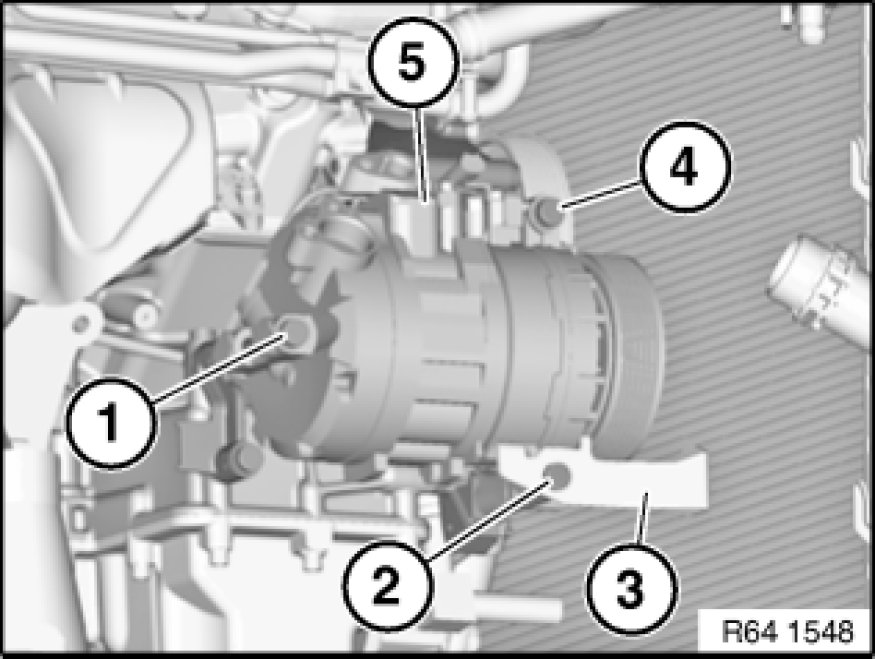 5
4
1
2
3
R64 1548