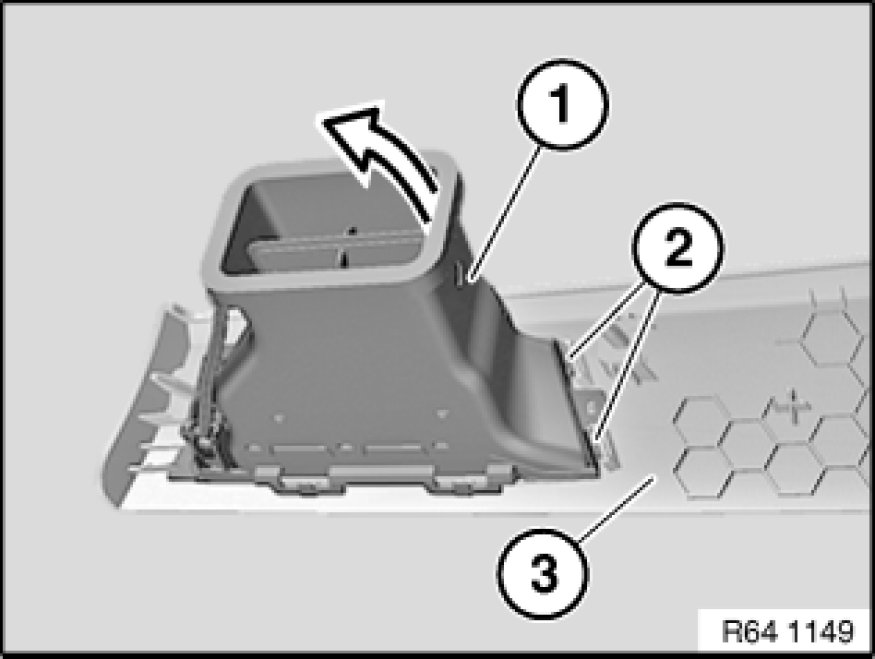 1
2
3
R64 1149