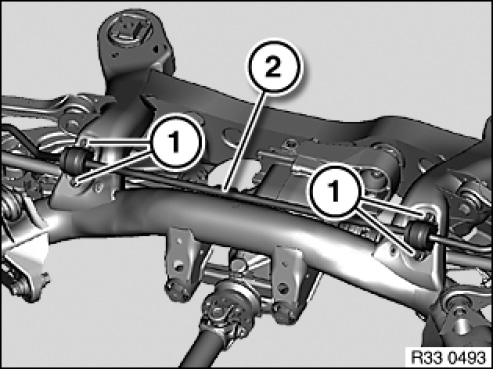 2
1
1
R33 0493